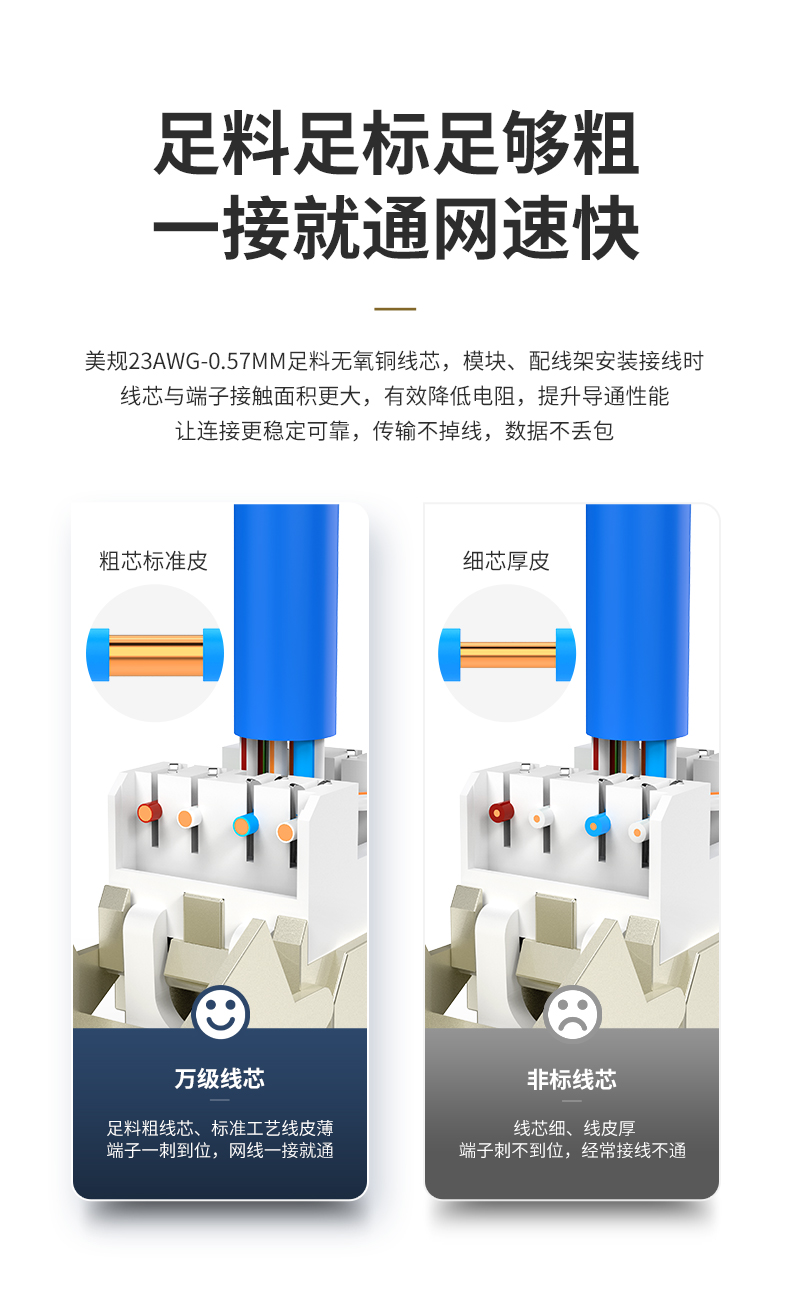 足料足标足够粗
一接就通网速快

美规23AWG-0.57MM足料无氧铜线芯，模块、配线架安装接线时
线芯与端子接触面积更大，有效降低电阻，提升导通性能
让连接更稳定可靠，传输不掉线，数据不丢包

粗芯标准皮

万级线芯

足料粗线芯、标准工艺线皮薄
端子一刺到位，网线一接就通

细芯厚皮

非标线芯

线芯细、线皮厚
端子刺不到位，经常接线不通